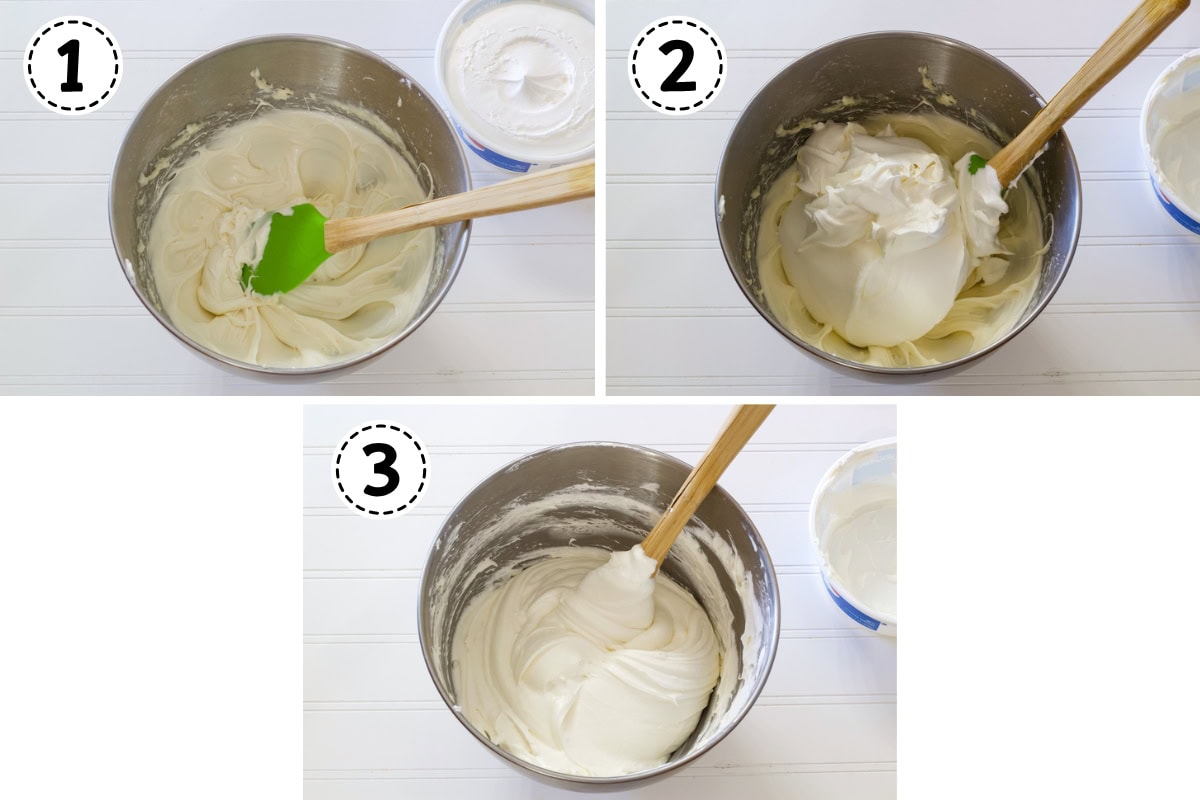 1

2

3