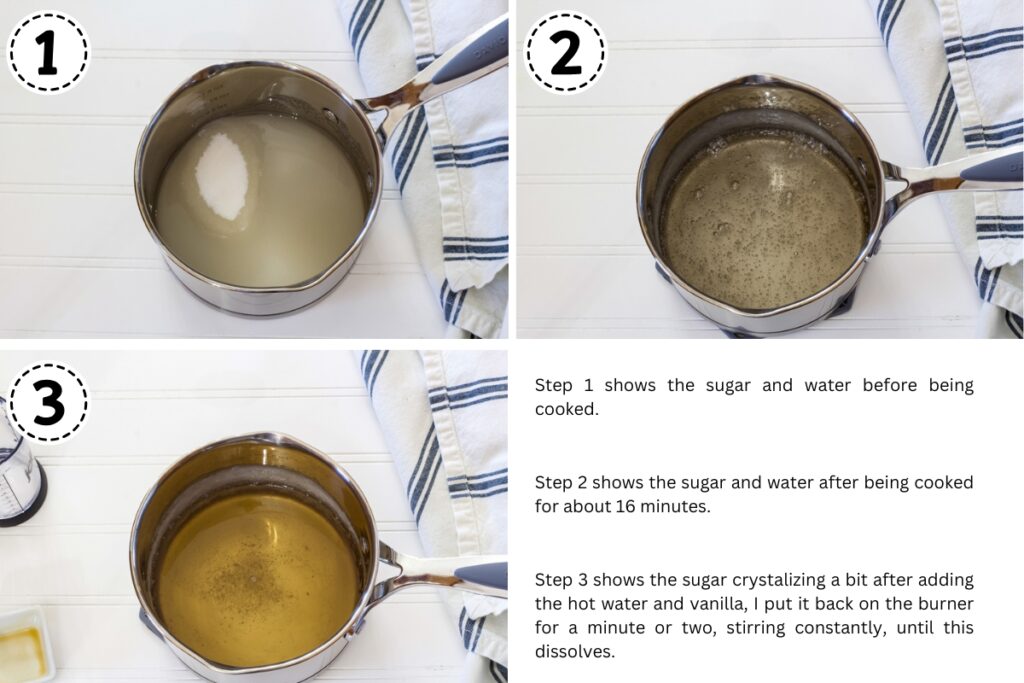 1

2

3

Step 1 shows the sugar and water before being cooked.

Step 2 shows the sugar and water after being cooked for about 16 minutes.

Step 3 shows the sugar crystalizing a bit after adding the hot water and vanilla, I put it back on the burner for a minute or two, stirring constantly, until this dissolves.