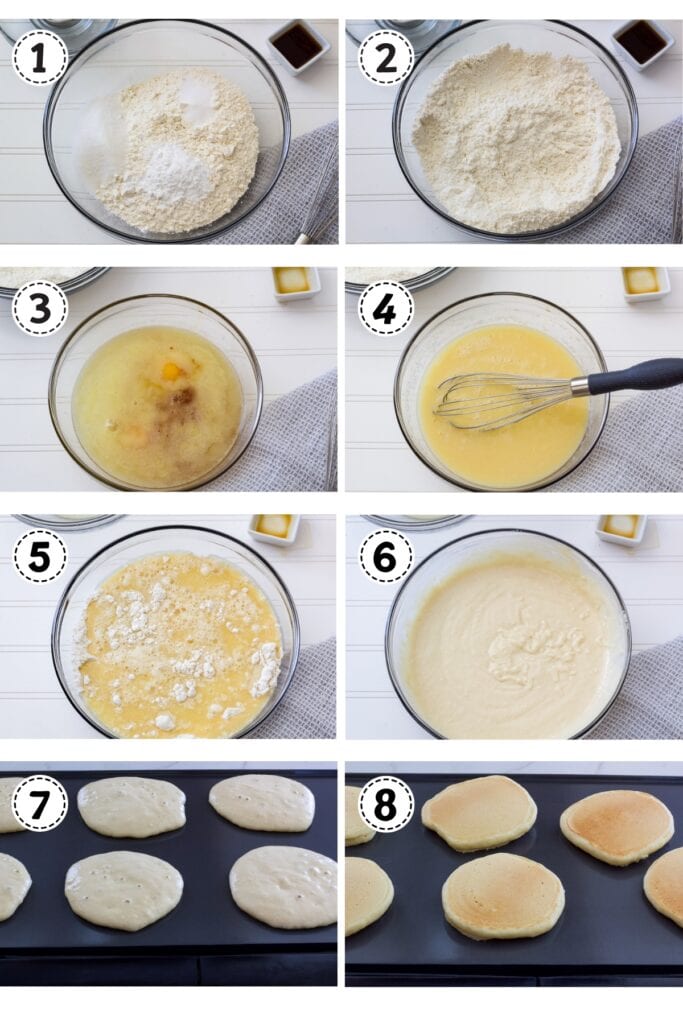 1

2

3

4

5

6

7

8